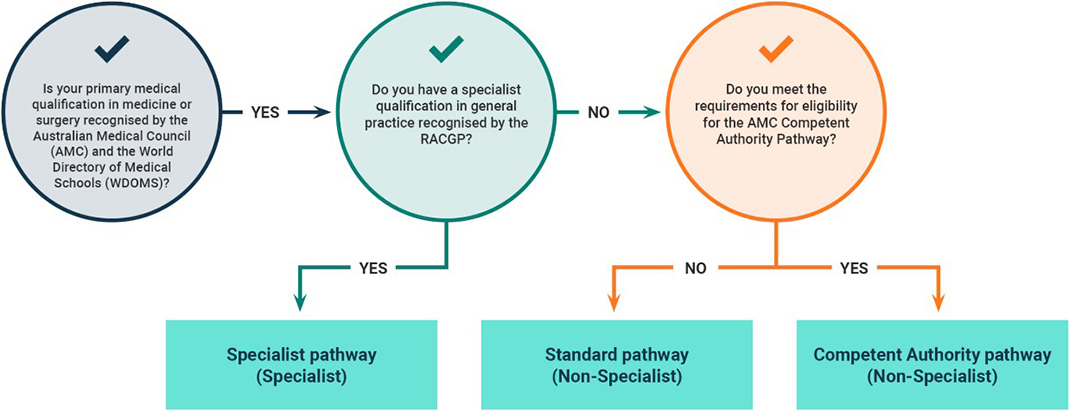 Is your primary medical qualification in medicine or surgery recognised by the Australian Medical Council (AMC) and the World Directory of Medical Schools (WDOMS)?

YES

Do you have a specialist qualification in general practice recognised by the RACGP?

NO

Do you meet the requirements for eligibility for the AMC Competent Authority Pathway?

YES

NO

YES

Specialist pathway (Specialist)

Standard pathway (Non-Specialist)

Competent Authority pathway (Non-Specialist)